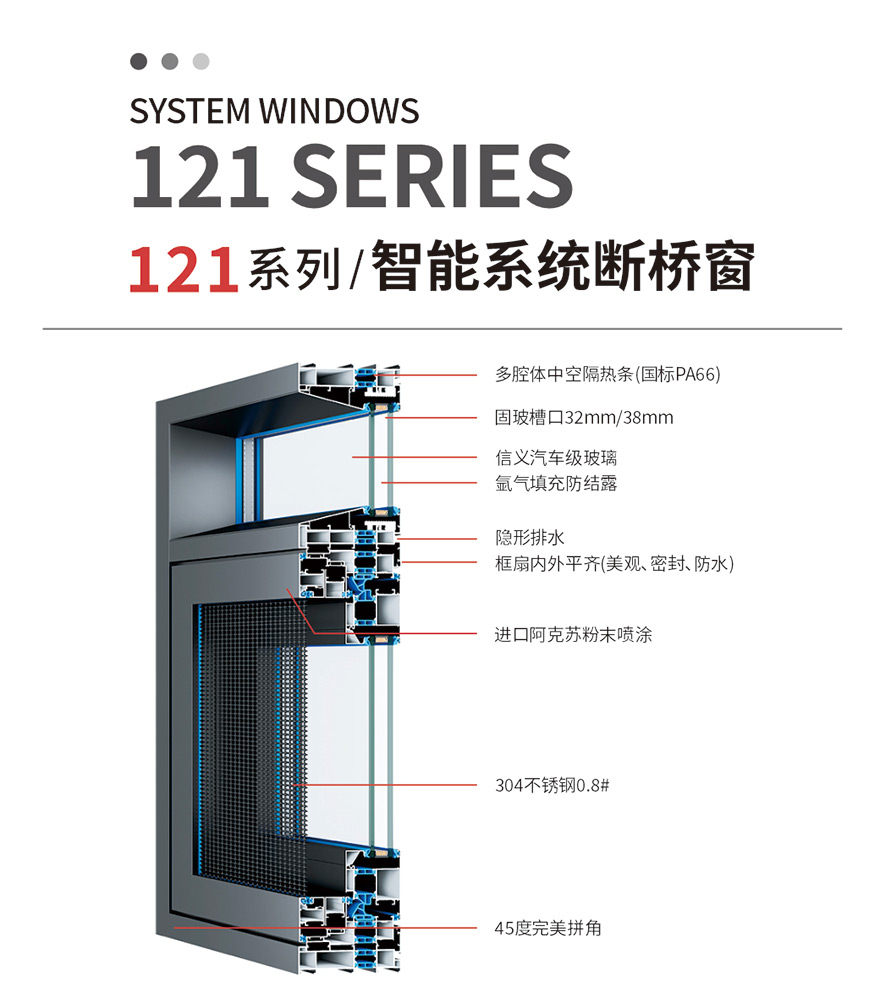 SYSTEM WINDOWS

121 SERIES

121系列/智能系统断桥窗

多腔体中空隔热条(国标PA66)

固玻槽口32mm/38mm

信义汽车级玻璃

氩气填充防结露

隐形排水

框扇内外平齐(美观、密封、防水)

进口阿克苏粉末喷涂

304不锈钢0.8#

45度完美拼角